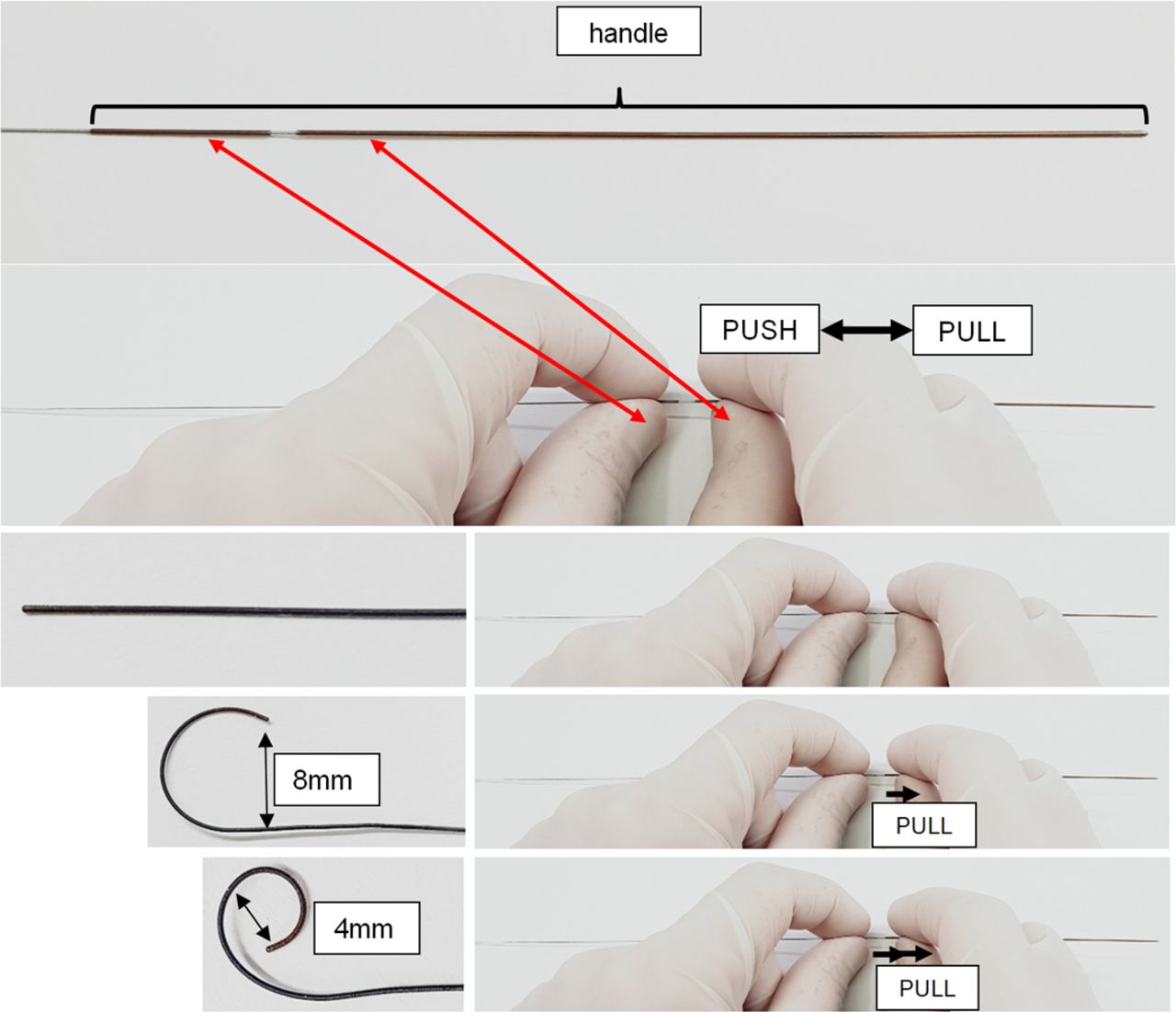 handle

PUSH

PULL

8mm

PULL

4mm

PULL